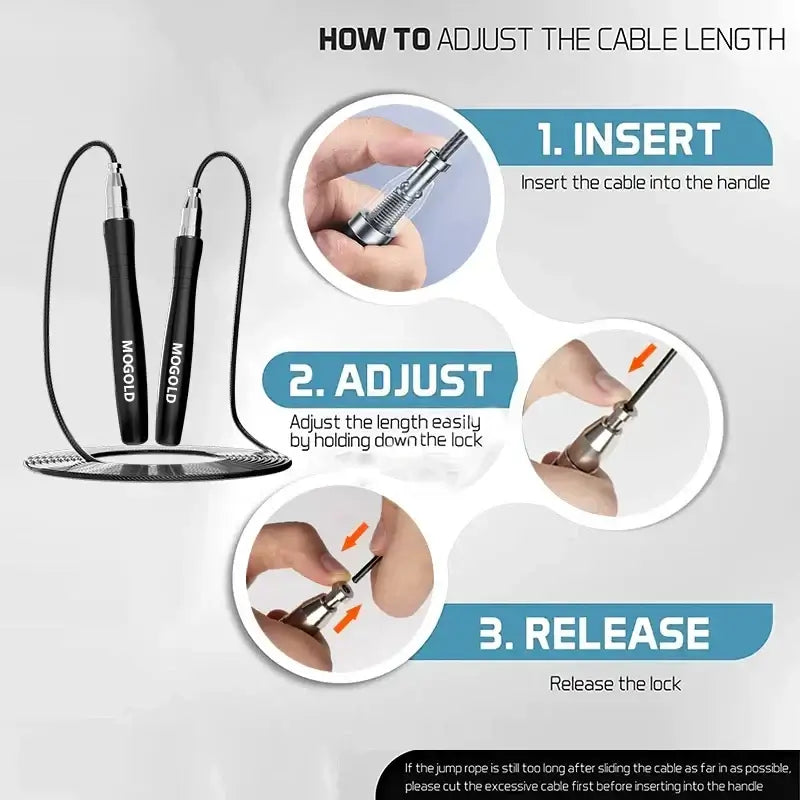 HOW TO ADJUST THE CABLE LENGTH

MOGOLD

MOGOLD

1. INSERT

Insert the cable into the handle

2. ADJUST

Adjust the length easily by holding down the lock

3. RELEASE

Release the lock

If the jump rope is still too long after sliding the cable as far in as possible, please cut the excessive cable first before inserting into the handle